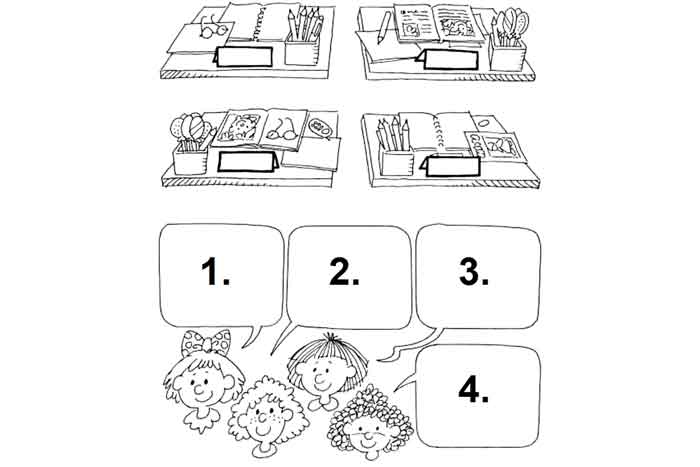 1.

2.

3.

4.