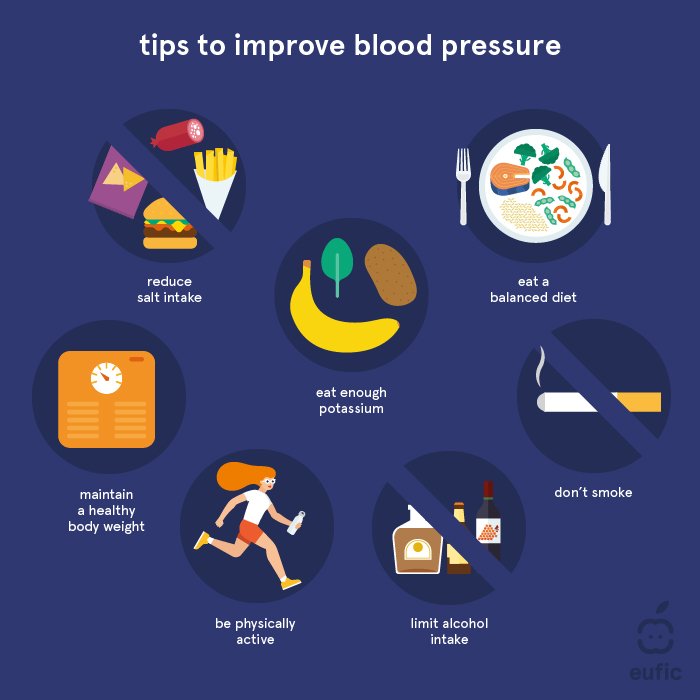 tips to improve blood pressure

reduce salt intake

eat a balanced diet

eat enough potassium

maintain a healthy body weight

don't smoke

be physically active

limit alcohol intake

eufic