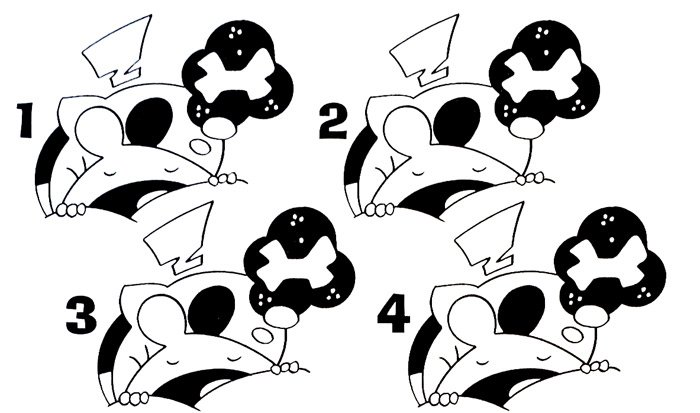 1
2
3
4