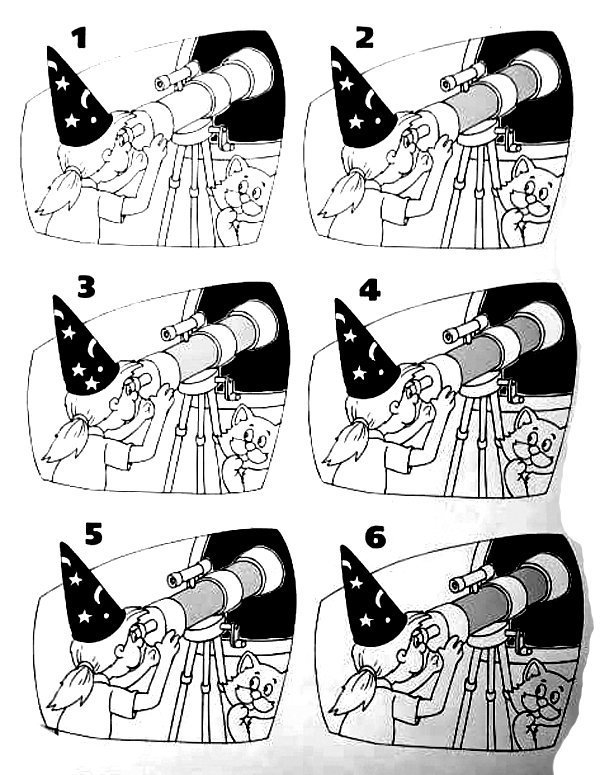 1
2
3
4
5
6