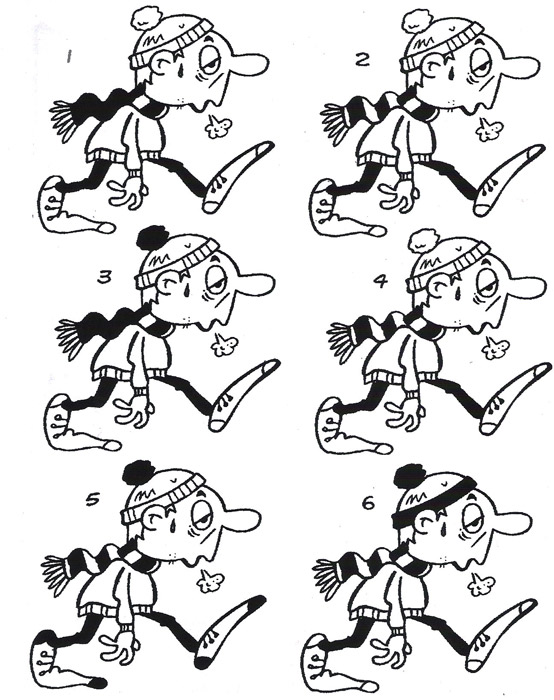 1

2

3

4

5

6